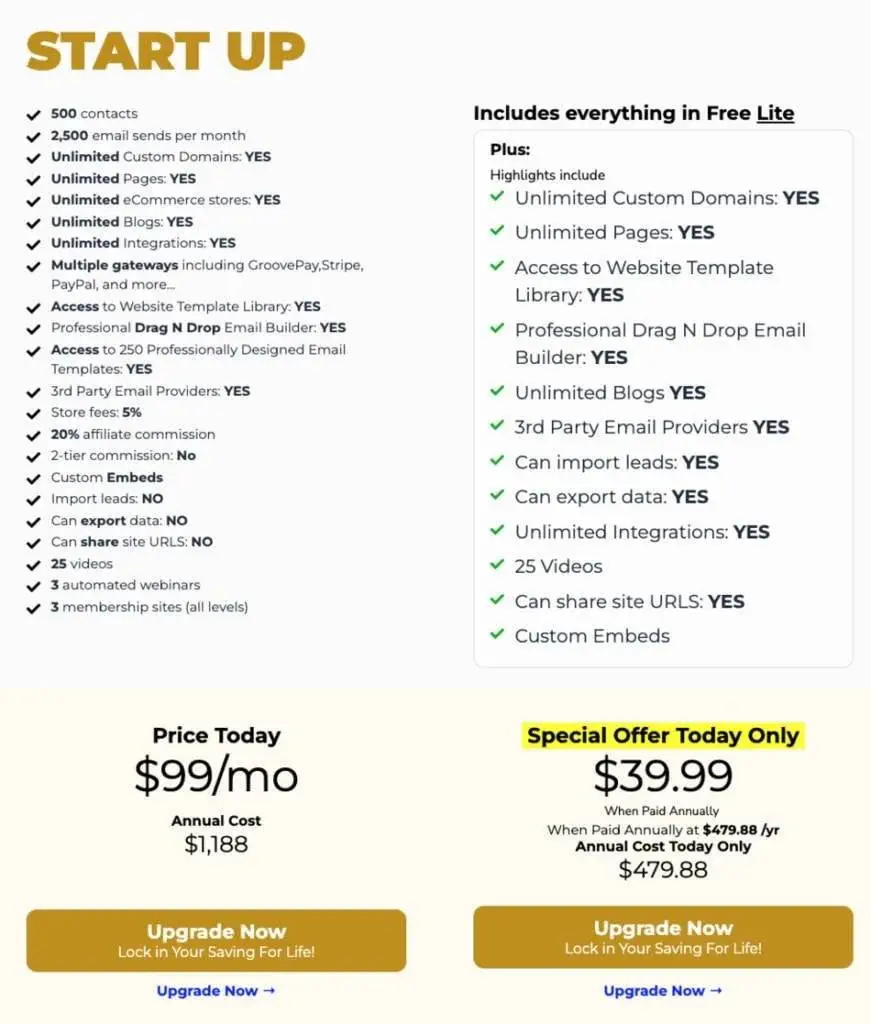 START UP

500 contacts
2,500 email sends per month
Unlimited Custom Domains: YES
Unlimited Pages: YES
Unlimited eCommerce stores: YES
Unlimited Blogs: YES
Unlimited Integrations: YES
Multiple gateways including GroovePay,Stripe, PayPal, and more...
Access to Website Template Library: YES
Professional Drag N Drop Email Builder: YES
Access to 250 Professionally Designed Email Templates: YES
3rd Party Email Providers: YES
Store fees: 5%
20% affiliate commission
2-tier commission: No
Custom Embeds
Import leads: NO
Can export data: NO
Can share site URLS: NO
25 videos
3 automated webinars
3 membership sites (all levels)

Includes everything in Free Lite

Plus:
Highlights include
Unlimited Custom Domains: YES
Unlimited Pages: YES
Access to Website Template Library: YES
Professional Drag N Drop Email Builder: YES
Unlimited Blogs YES
3rd Party Email Providers YES
Can import leads: YES
Can export data: YES
Unlimited Integrations: YES
25 Videos
Can share site URLS: YES
Custom Embeds

Price Today
$99/mo
Annual Cost
$1,188

Upgrade Now
Lock in Your Saving For Life!
Upgrade Now →

Special Offer Today Only
$39.99
When Paid Annually
When Paid Annually at $479.88 /yr
Annual Cost Today Only
$479.88

Upgrade Now
Lock in Your Saving For Life!
Upgrade Now →